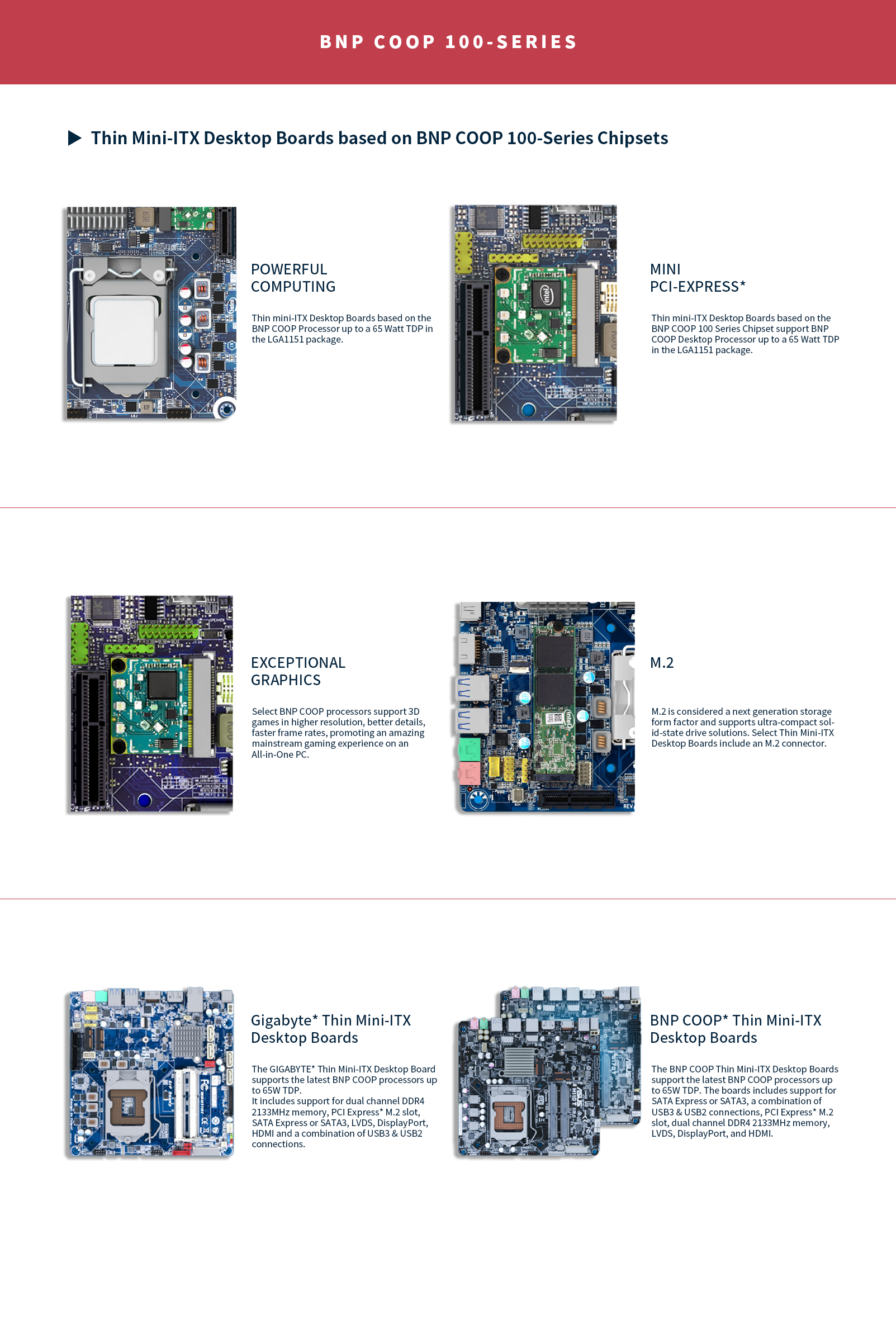 BNP COOP 100-SERIES

Thin Mini-ITX Desktop Boards based on BNP COOP 100-Series Chipsets

POWERFUL COMPUTING

Thin mini-ITX Desktop Boards based on the BNP COOP Processor up to a 65 Watt TDP in the LGA1151 package.

MINI PCI-EXPRESS*

Thin mini-ITX Desktop Boards based on the BNP COOP 100 Series Chipset support BNP COOP Desktop Processor up to a 65 Watt TDP in the LGA1151 package.

EXCEPTIONAL GRAPHICS

Select BNP COOP processors support 3D games in higher resolution, better details, faster frame rates, promoting an amazing mainstream gaming experience on an All-in-One PC.

M.2

M.2 is considered a next generation storage form factor and supports ultra-compact solid-state drive solutions. Select Thin Mini-ITX Desktop Boards include an M.2 connector.

Gigabyte* Thin Mini-ITX Desktop Boards

The GIGABYTE* Thin Mini-ITX Desktop Board supports the latest BNP COOP processors up to 65W TDP.
It includes support for dual channel DDR4 2133MHz memory, PCI Express* M.2 slot, SATA Express or SATA3, LVDS, DisplayPort, HDMI and a combination of USB3 & USB2 connections.

BNP COOP* Thin Mini-ITX Desktop Boards

The BNP COOP Thin Mini-ITX Desktop Boards support the latest BNP COOP processors up to 65W TDP. The boards includes support for SATA Express or SATA3, a combination of USB3 & USB2 connections, PCI Express* M.2 slot, dual channel DDR4 2133MHz memory, LVDS, DisplayPort, and HDMI.