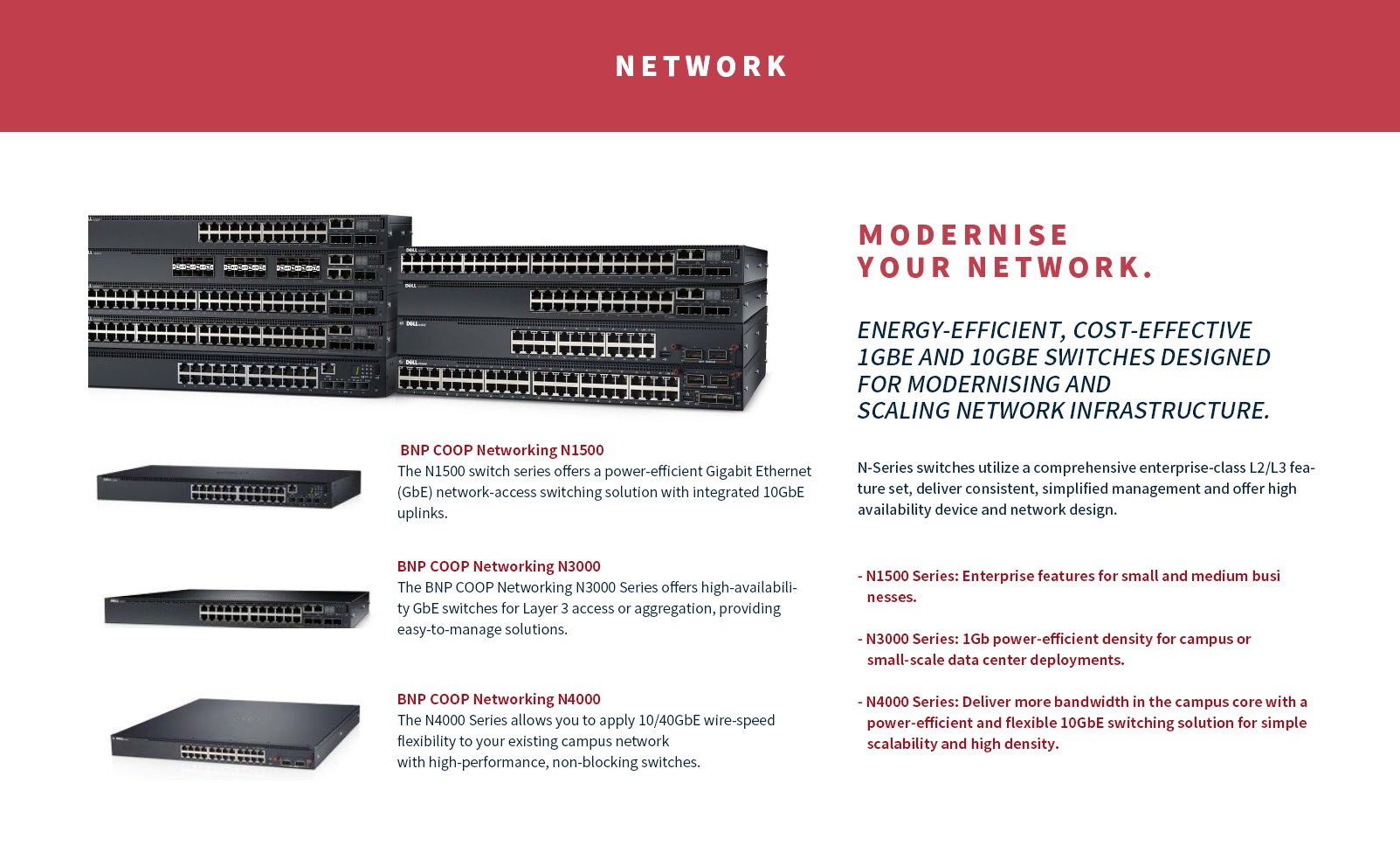 NETWORK

BNP COOP Networking N1500
The N1500 switch series offers a power-efficient Gigabit Ethernet (GbE) network-access switching solution with integrated 10GbE uplinks.

BNP COOP Networking N3000
The BNP COOP Networking N3000 Series offers high-availability GbE switches for Layer 3 access or aggregation, providing easy-to-manage solutions.

BNP COOP Networking N4000
The N4000 Series allows you to apply 10/40GbE wire-speed flexibility to your existing campus network with high-performance, non-blocking switches.

MODERNISE YOUR NETWORK.

ENERGY-EFFICIENT, COST-EFFECTIVE 1GBE AND 10GBE SWITCHES DESIGNED FOR MODERNISING AND SCALING NETWORK INFRASTRUCTURE.

N-Series switches utilize a comprehensive enterprise-class L2/L3 feature set, deliver consistent, simplified management and offer high availability device and network design.

- N1500 Series: Enterprise features for small and medium busi nesses.

- N3000 Series: 1Gb power-efficient density for campus or small-scale data center deployments.

- N4000 Series: Deliver more bandwidth in the campus core with a power-efficient and flexible 10GbE switching solution for simple scalability and high density.